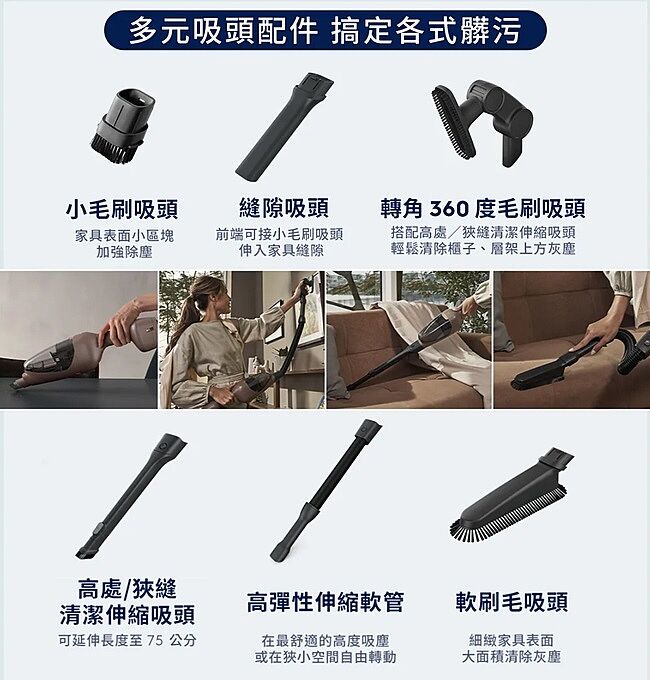 多元吸頭配件 搞定各式髒污

小毛刷吸頭

家具表面小區塊
加強除塵

縫隙吸頭

前端可接小毛刷吸頭
伸入家具縫隙

轉角 360 度毛刷吸頭

搭配高處／狹縫清潔伸縮吸頭
輕鬆清除櫃子、層架上方灰塵

高處/狹縫
清潔伸縮吸頭

可延伸長度至 75 公分

高彈性伸縮軟管

在最舒適的高度吸塵
或在狹小空間自由轉動

軟刷毛吸頭

細緻家具表面
大面積清除灰塵